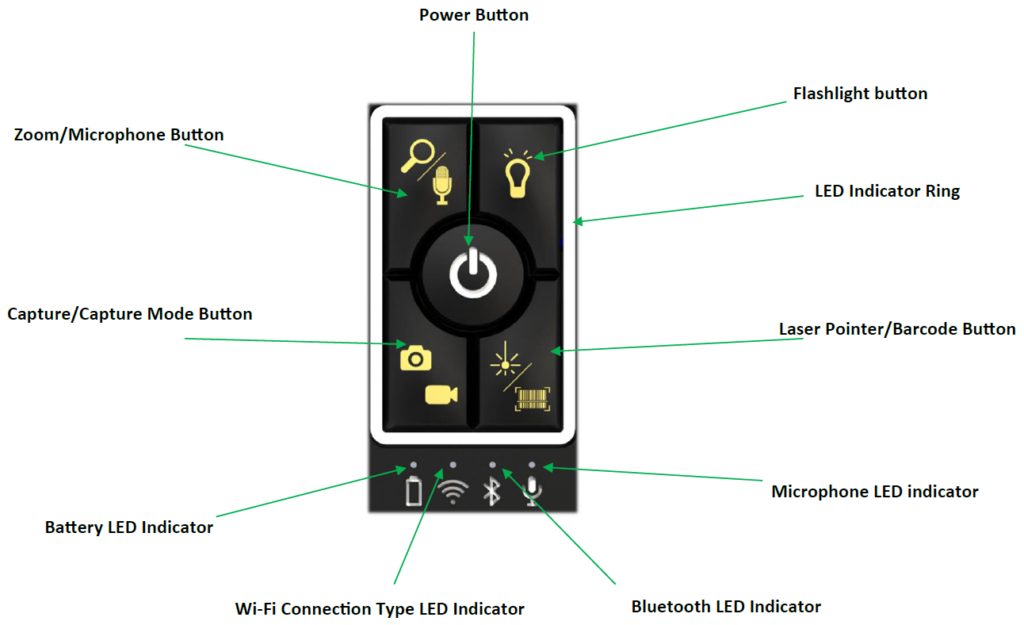 Power Button

Flashlight button

Zoom/Microphone Button

LED Indicator Ring

Capture/Capture Mode Button

Laser Pointer/Barcode Button

Microphone LED indicator

Battery LED Indicator

Wi-Fi Connection Type LED Indicator

Bluetooth LED Indicator